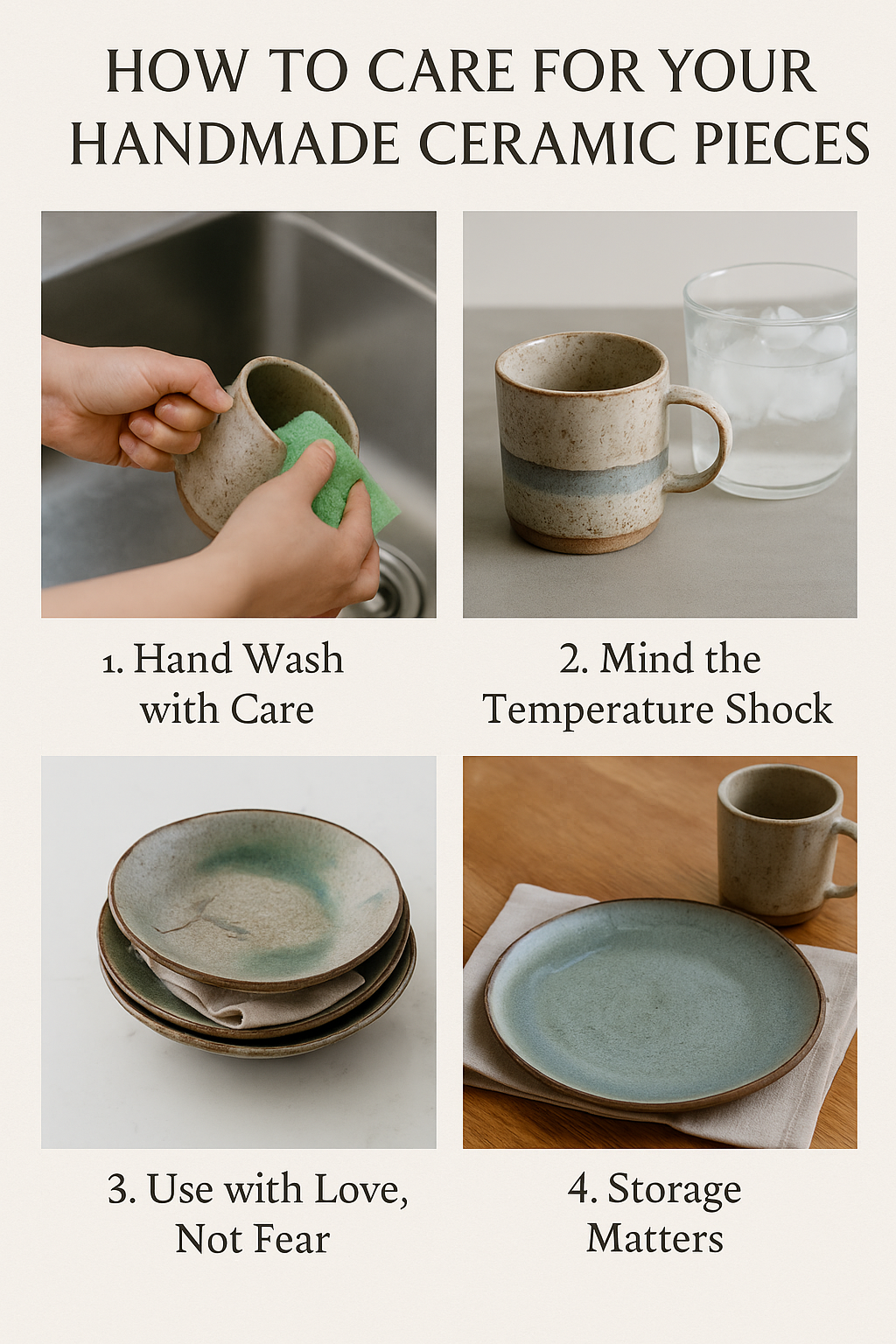 HOW TO CARE FOR YOUR HANDMADE CERAMIC PIECES

1. Hand Wash with Care

2. Mind the Temperature Shock

3. Use with Love, Not Fear

4. Storage Matters